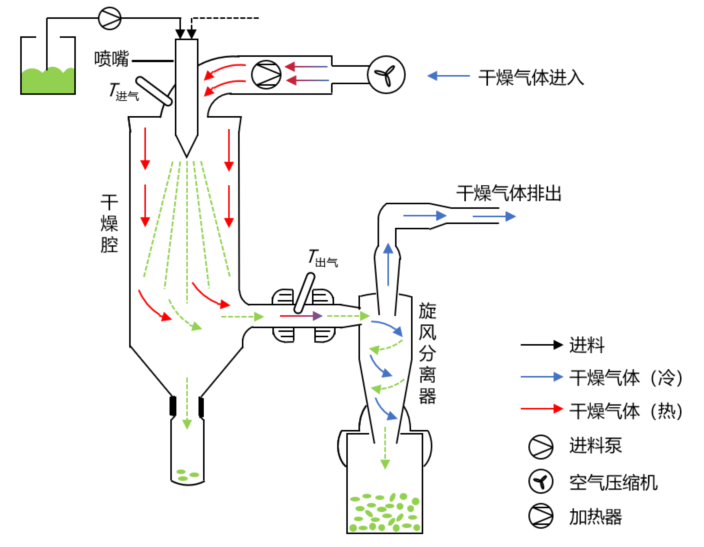 喷嘴

$T_{进气}$

干燥气体进入

干燥腔

干燥气体排出

$T_{出气}$

旋风分离器

进料

干燥气体（冷）

干燥气体（热）

进料泵

空气压缩机

加热器